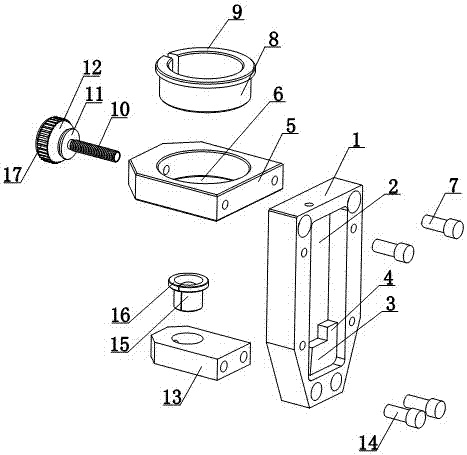 9
8
12
11
10
6
5
17
1
2
7
4
3
16
15
13
14